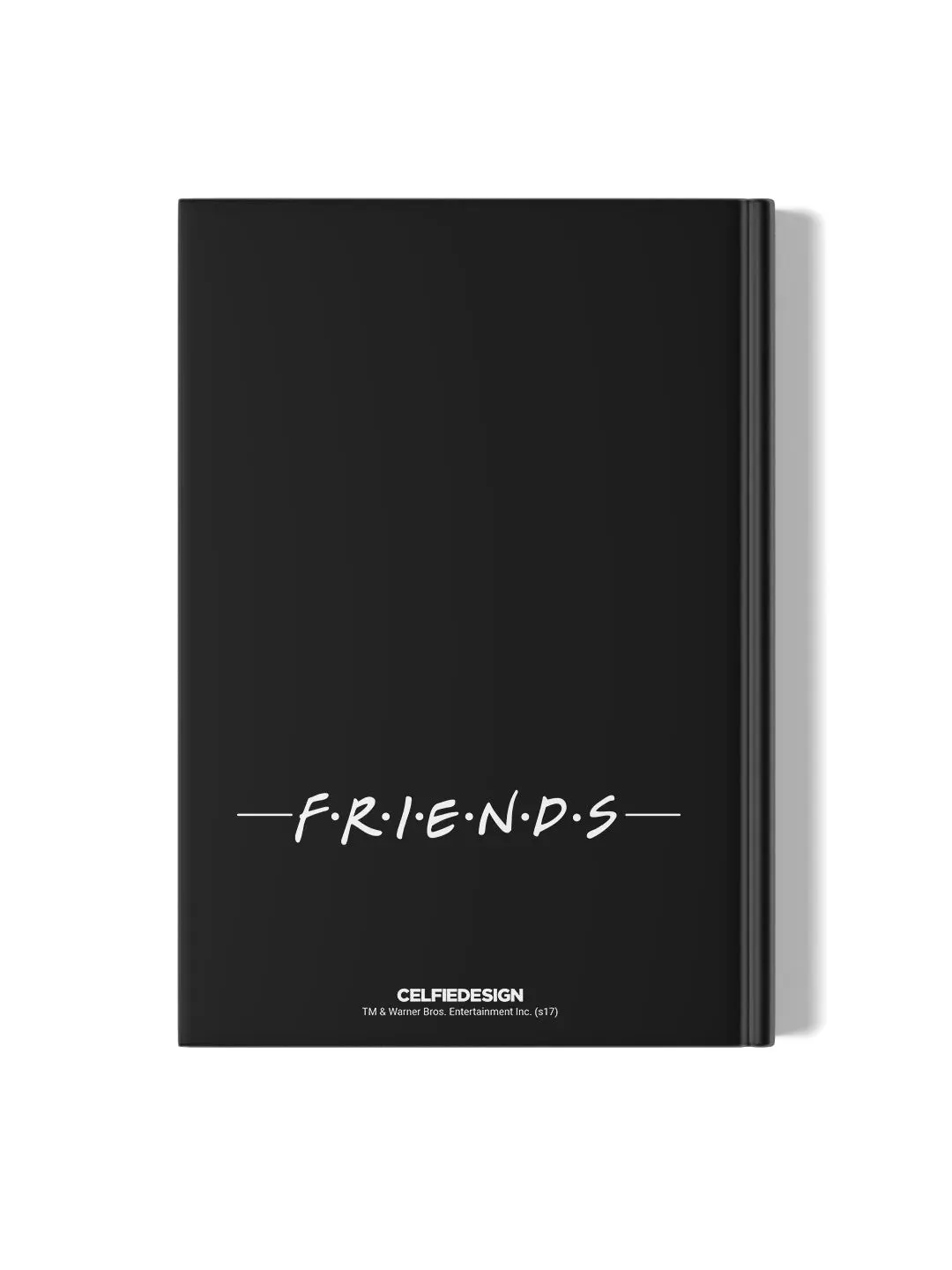 F·R·I·E·N·D·S

CELFIEDESIGN
TM & Warner Bros. Entertainment Inc. (s17)